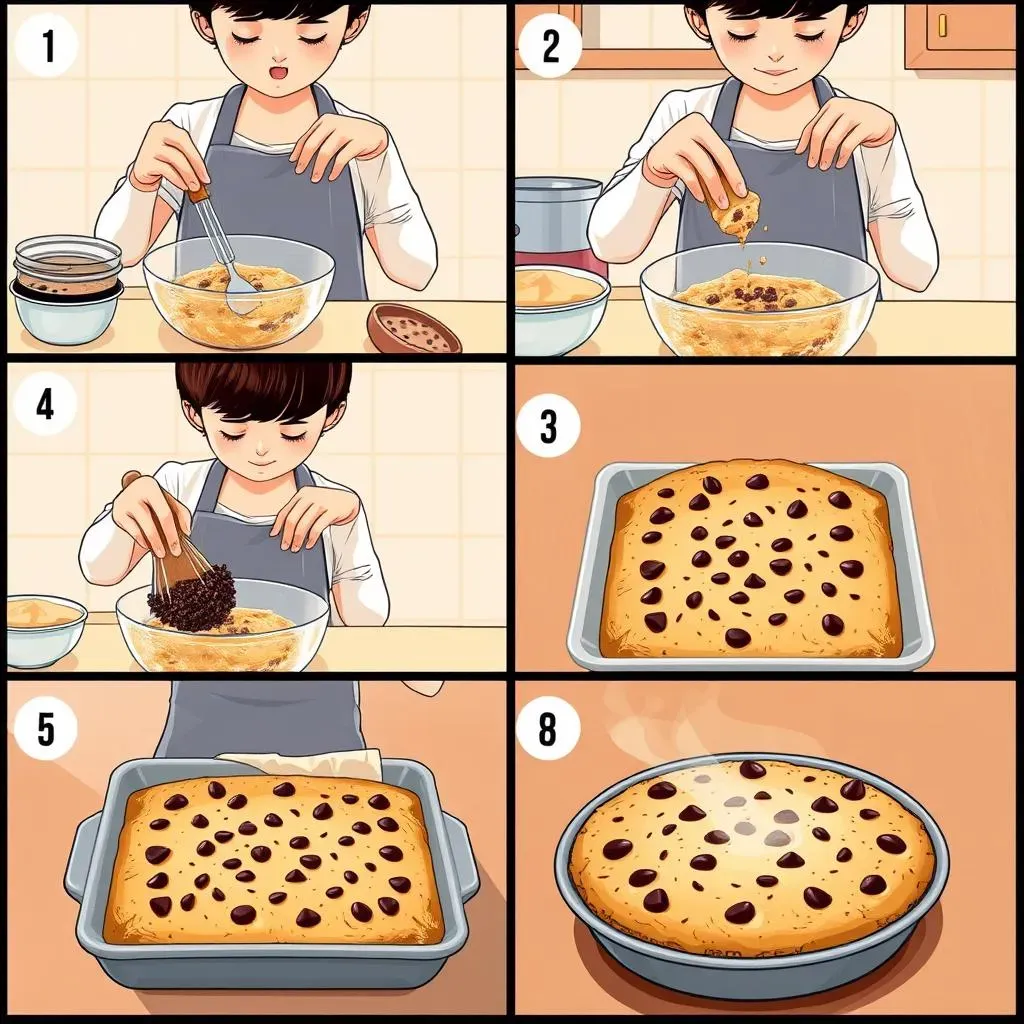 1
2
4
3
5
8