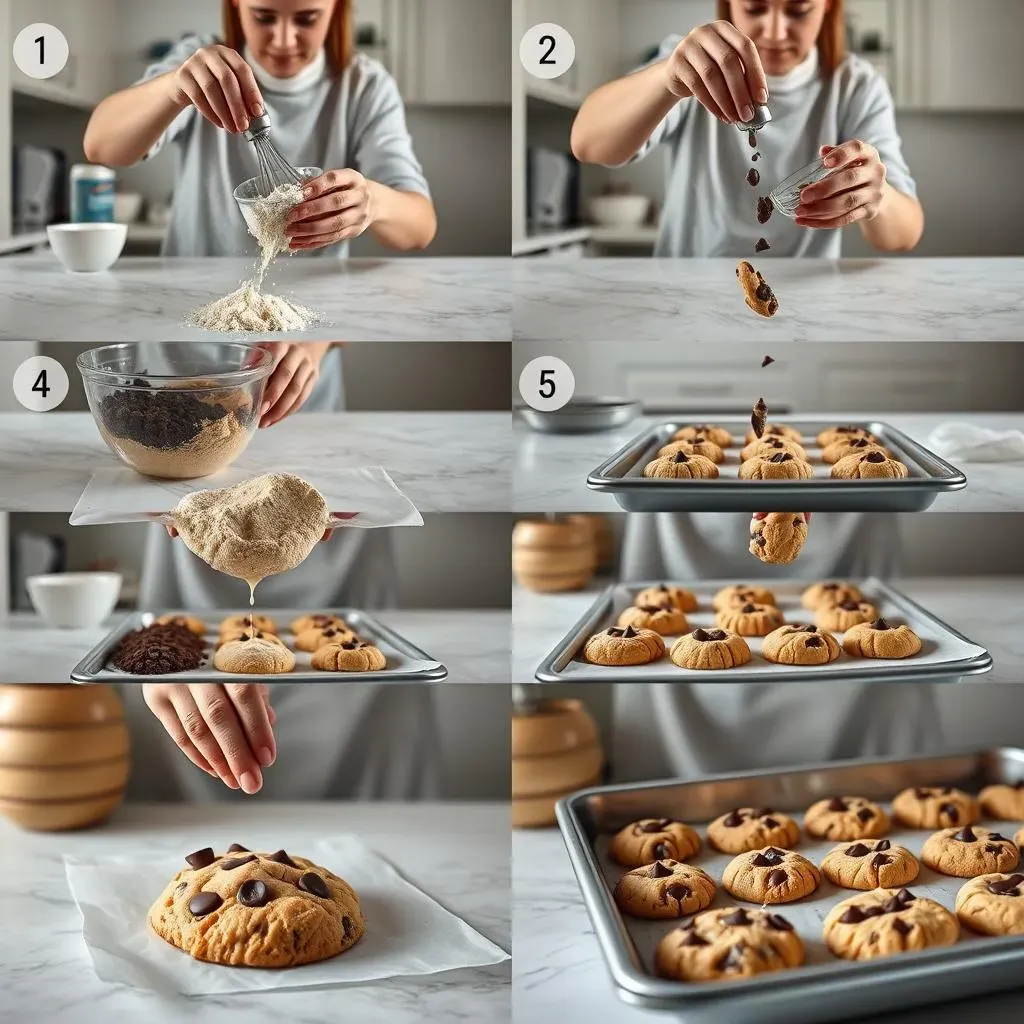 1
2
4
5